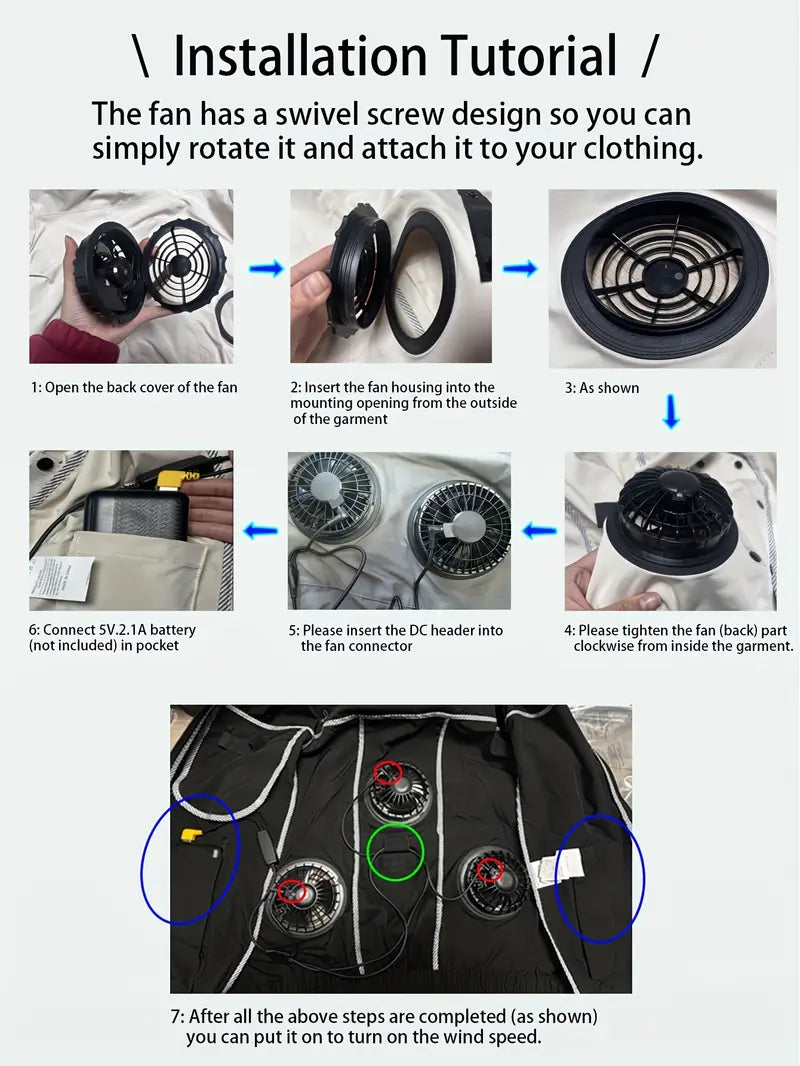 \ Installation Tutorial /

The fan has a swivel screw design so you can simply rotate it and attach it to your clothing.

1: Open the back cover of the fan

2: Insert the fan housing into the mounting opening from the outside of the garment

3: As shown

4: Please tighten the fan (back) part clockwise from inside the garment.

5: Please insert the DC header into the fan connector

6: Connect 5V.2.1A battery (not included) in pocket

7: After all the above steps are completed (as shown) you can put it on to turn on the wind speed.